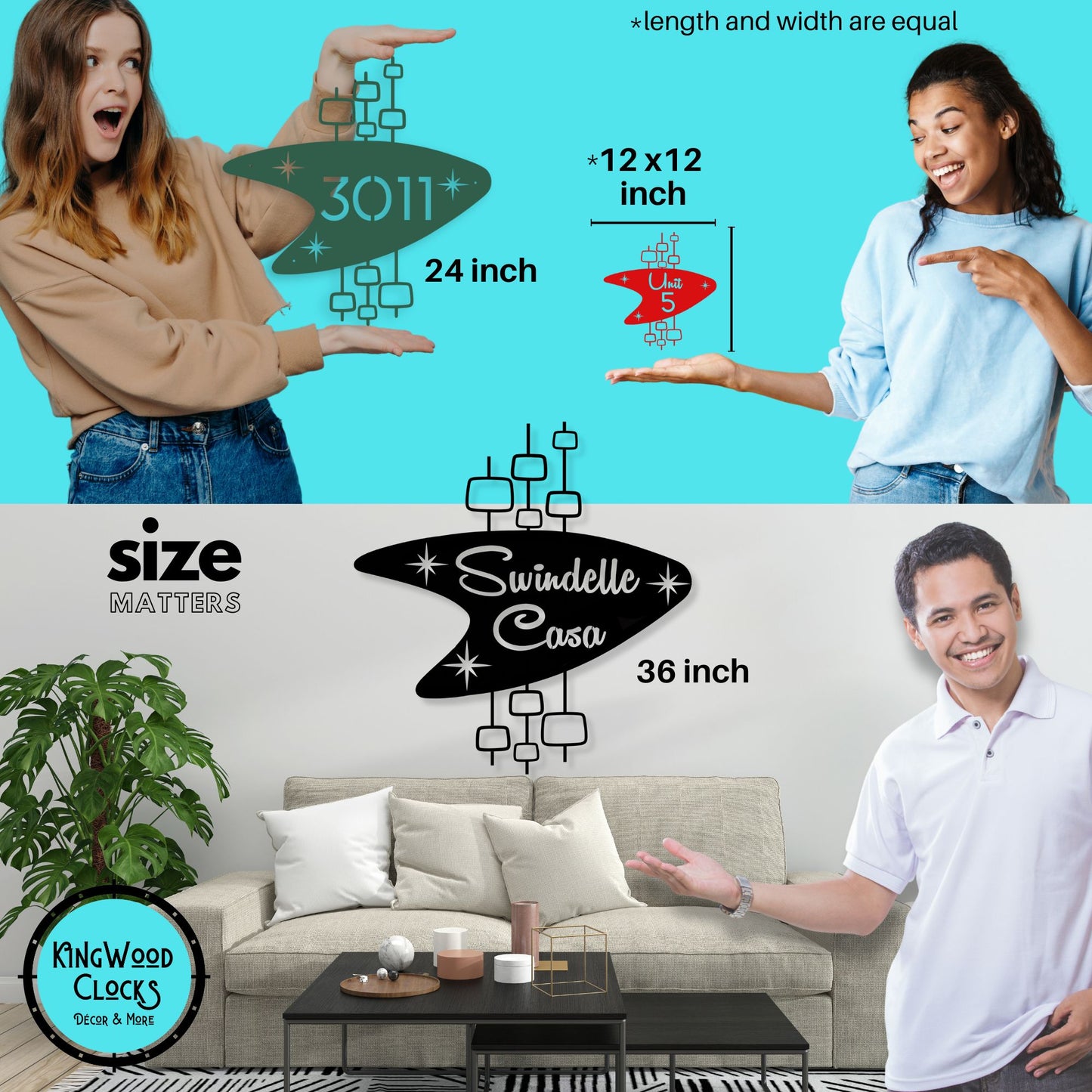 *length and width are equal

3011

24 inch

*12 x12 inch

Unit 5

size MATTERS

Swindelle Casa

36 inch

KingWood Clocks Décor & More